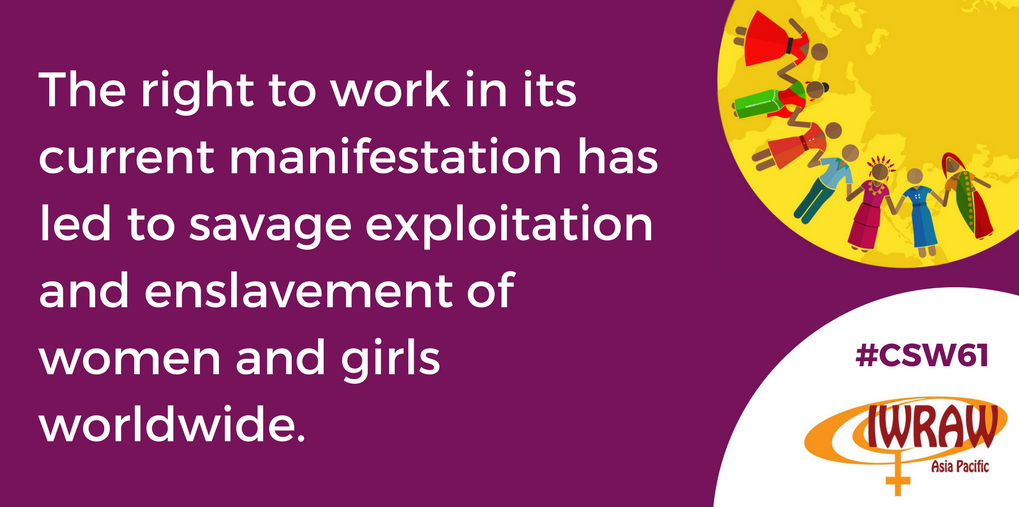 The right to work in its current manifestation has led to savage exploitation and enslavement of women and girls worldwide.

#CSW61

IWRAW
Asia Pacific